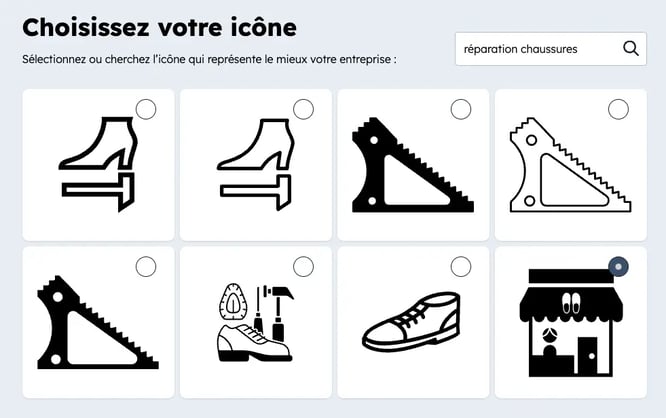 Choisissez votre icône

Sélectionnez ou cherchez l'icône qui représente le mieux votre entreprise :

réparation chaussures